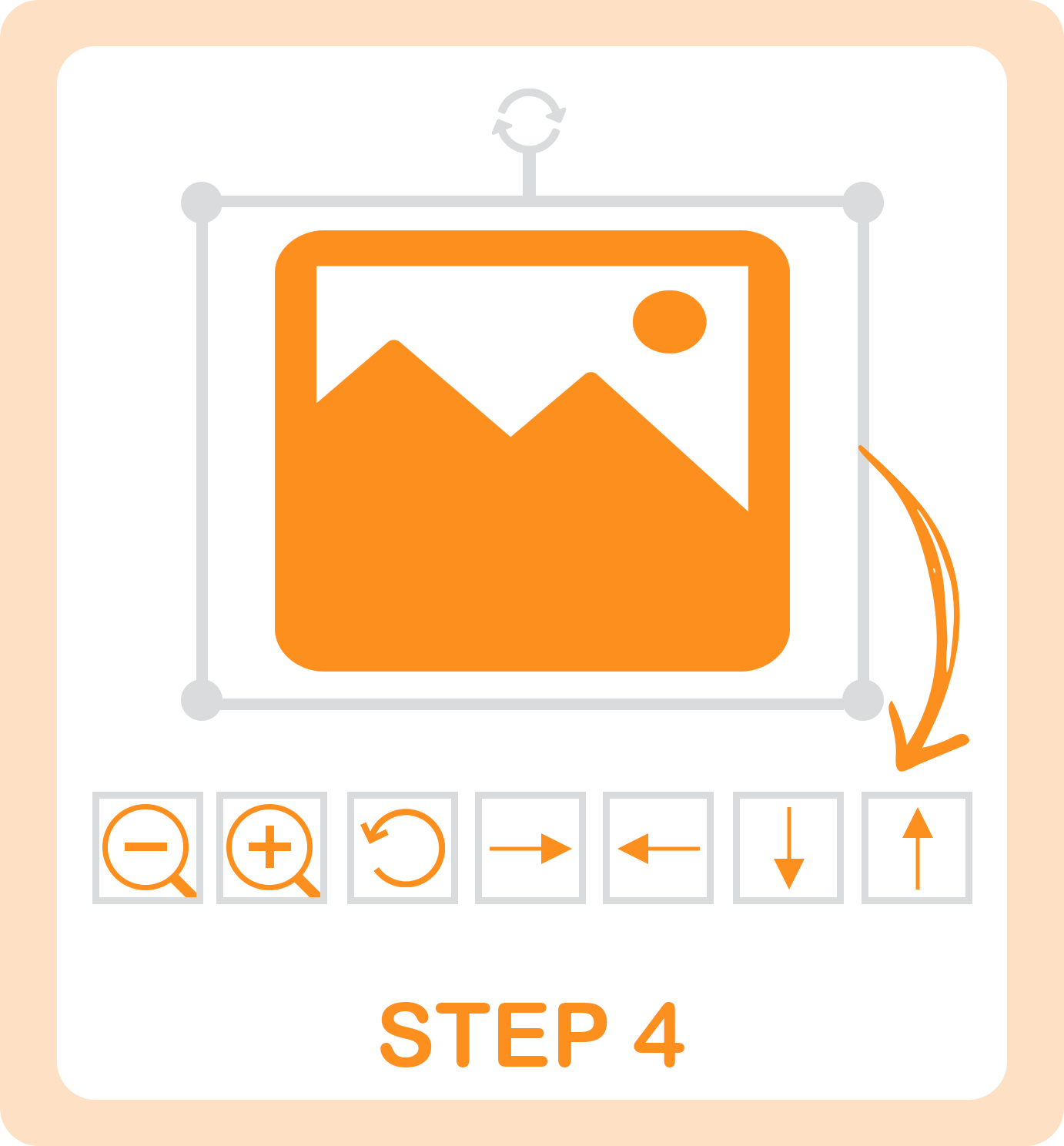 STEP 4